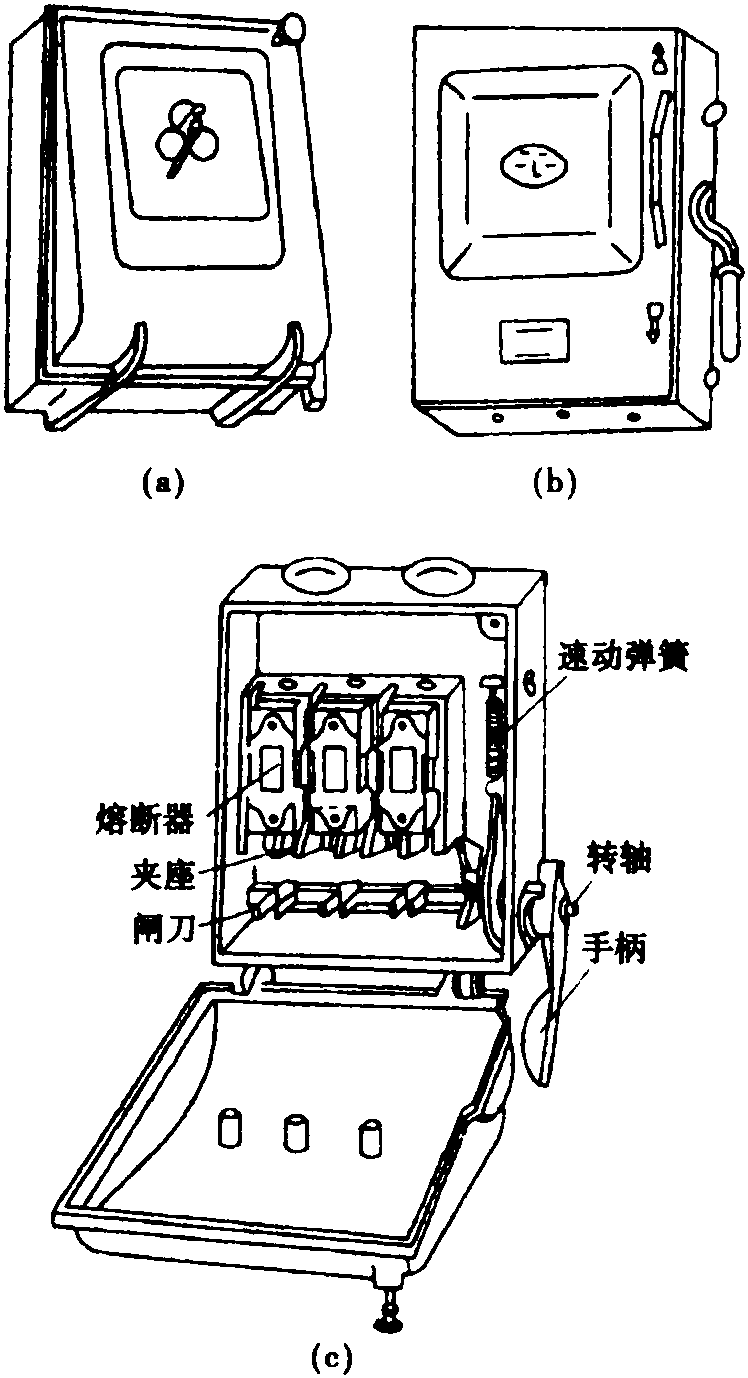 (a)

(b)

速动弹簧

熔断器

夹座

闸刀

转轴

手柄

(c)